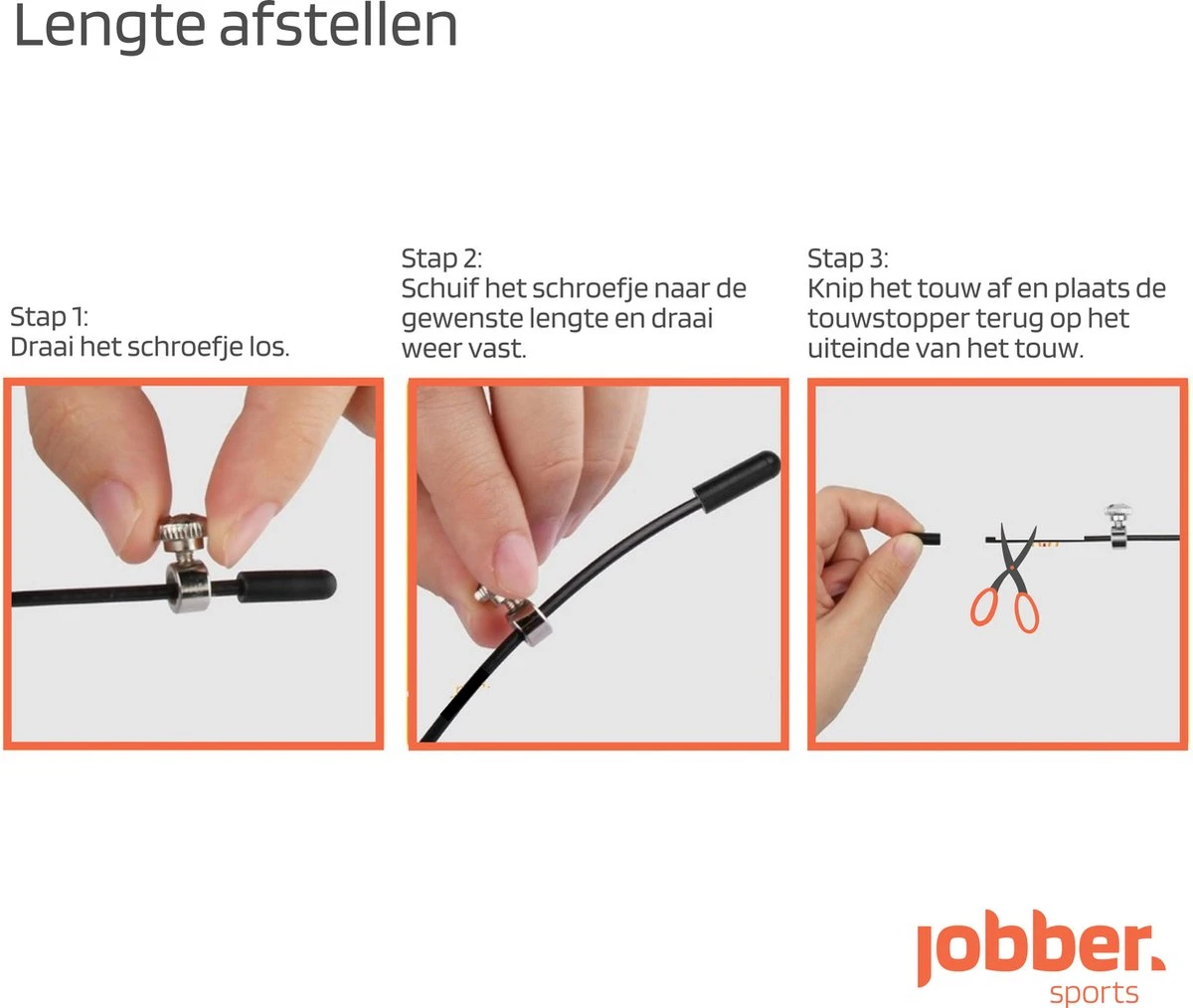 Lengte afstellen

Stap 1:
Draai het schroefje los.

Stap 2:
Schuif het schroefje naar de gewenste lengte en draai weer vast.

Stap 3:
Knip het touw af en plaats de touwstopper terug op het uiteinde van het touw.

jobber.
sports