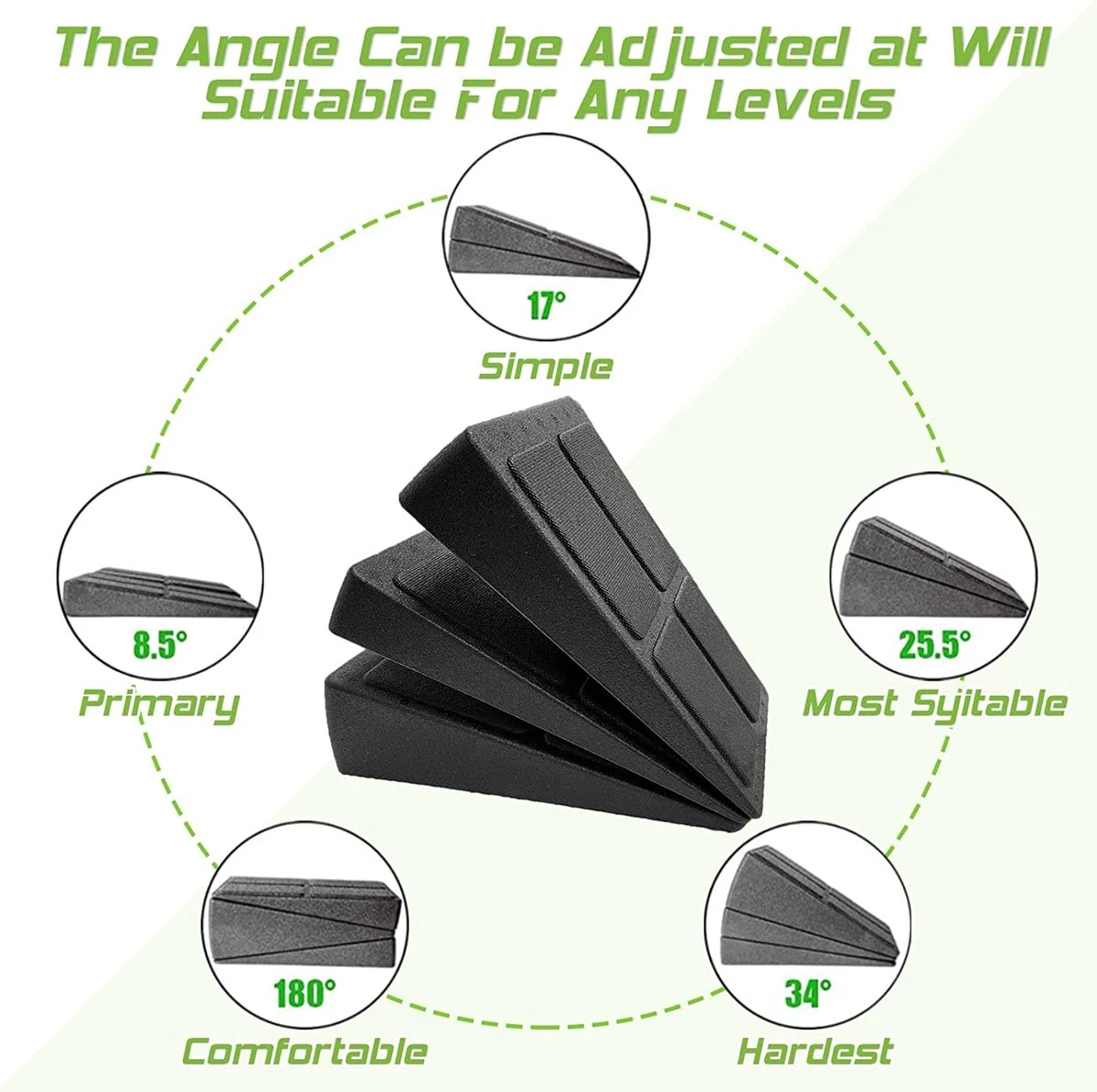 The Angle Can be Adjusted at Will
Suitable For Any Levels

17°
Simple

8.5°
Primary

25.5°
Most Syitable

180°
Comfortable

34°
Hardest